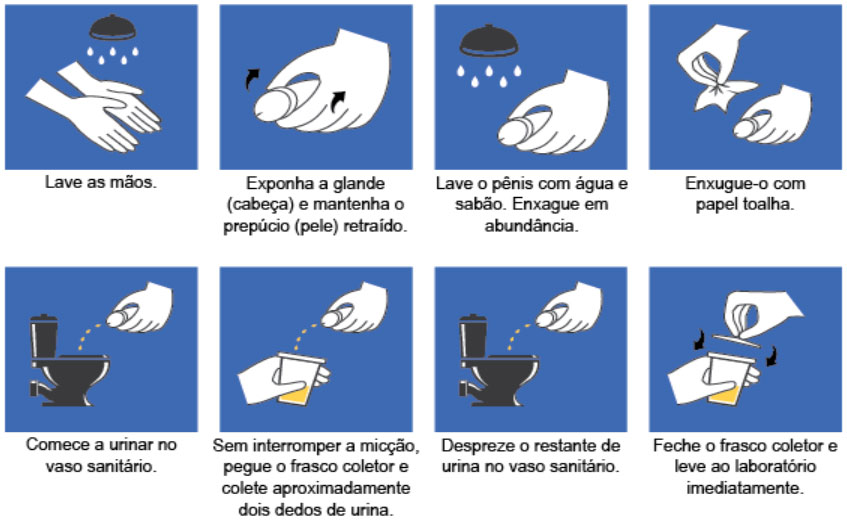 Lave as mãos.

Exponha a glande (cabeça) e mantenha o prepúcio (pele) retraído.

Lave o pênis com água e sabão. Enxague em abundância.

Enxugue-o com papel toalha.

Comece a urinar no vaso sanitário.

Sem interromper a micção, pegue o frasco coletor e colete aproximadamente dois dedos de urina.

Despreze o restante de urina no vaso sanitário.

Feche o frasco coletor e leve ao laboratório imediatamente.